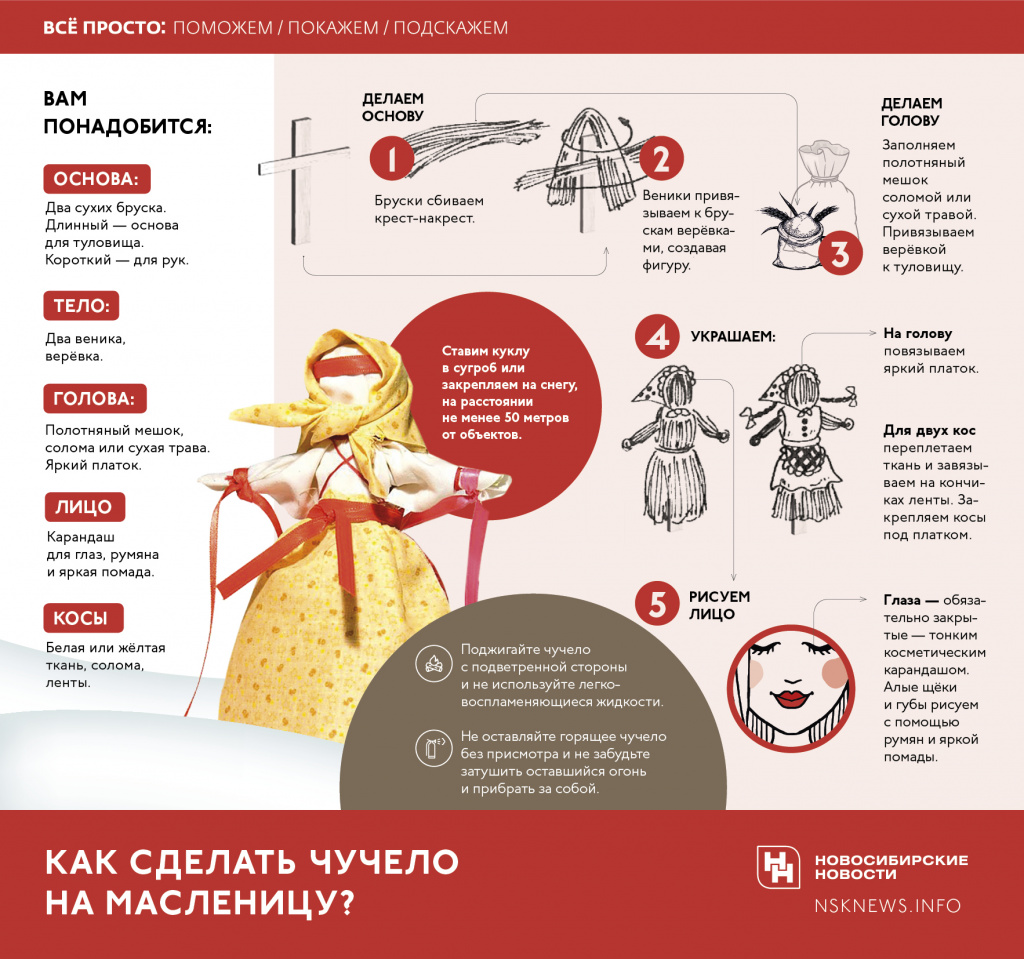 ВСЁ ПРОСТО: ПОМОЖЕМ / ПОКАЖЕМ / ПОДСКАЖЕМ

ВАМ ПОНАДОБИТСЯ:

ОСНОВА:
Два сухих бруска. Длинный — основа для туловища. Короткий — для рук.

ТЕЛО:
Два веника, верёвка.

ГОЛОВА:
Полотняный мешок, солома или сухая трава. Яркий платок.

ЛИЦО
Карандаш для глаз, румяна и яркая помада.

КОСЫ
Белая или жёлтая ткань, солома, ленты.

ДЕЛАЕМ ОСНОВУ

1
Бруски сбиваем крест-накрест.

2
Веники привязываем к брускам верёвками, создавая фигуру.

ДЕЛАЕМ ГОЛОВУ
Заполняем полотняный мешок соломой или сухой травой. Привязываем верёвкой к туловищу.

3

Ставим куклу в сугроб или закрепляем на снегу, на расстоянии не менее 50 метров от объектов.

4
УКРАШАЕМ:

На голову повязываем яркий платок.

Для двух кос переплетаем ткань и завязываем на кончиках ленты. Закрепляем косы под платком.

5
РИСУЕМ ЛИЦО

Глаза — обязательно закрытые — тонким косметическим карандашом. Алые щёки и губы рисуем с помощью румян и яркой помады.

Поджигайте чучело с подветренной стороны и не используйте легковоспламеняющиеся жидкости.

Не оставляйте горящее чучело без присмотра и не забудьте затушить оставшийся огонь и прибрать за собой.

КАК СДЕЛАТЬ ЧУЧЕЛО НА МАСЛЕНИЦУ?

НН НОВОСИБИРСКИЕ НОВОСТИ
NSKNEWS.INFO