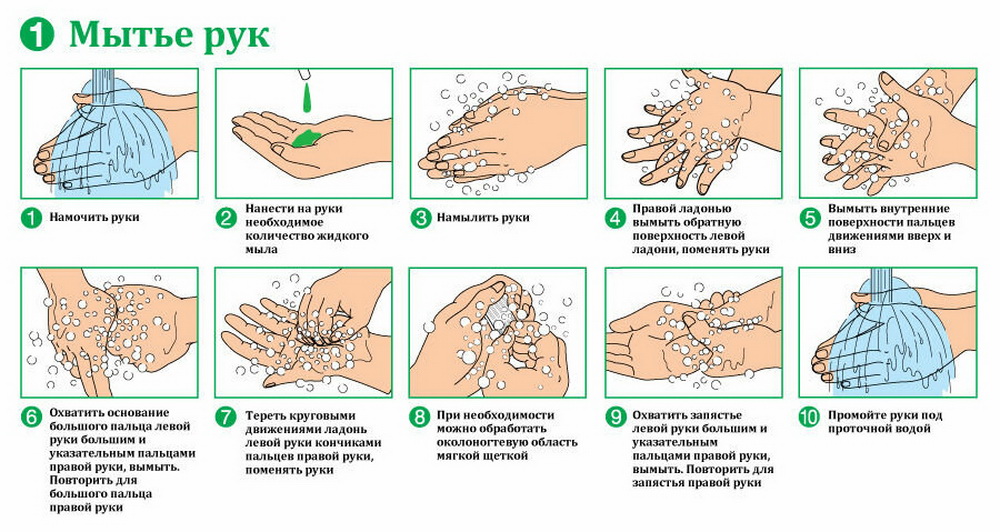 1 Мытье рук

1 Намочить руки

2 Нанести на руки необходимое количество жидкого мыла

3 Намылить руки

4 Правой ладонью вымыть обратную поверхность левой ладони, поменять руки

5 Вымыть внутренние поверхности пальцев движениями вверх и вниз

6 Охватить основание большого пальца левой руки большим и указательным пальцами правой руки, вымыть. Повторить для большого пальца правой руки

7 Тереть круговыми движениями ладонь левой руки кончиками пальцев правой руки, поменять руки

8 При необходимости можно обработать околоногтевую область мягкой щеткой

9 Охватить запястье левой руки большим и указательным пальцами правой руки, вымыть. Повторить для запястья правой руки

10 Промойте руки под проточной водой