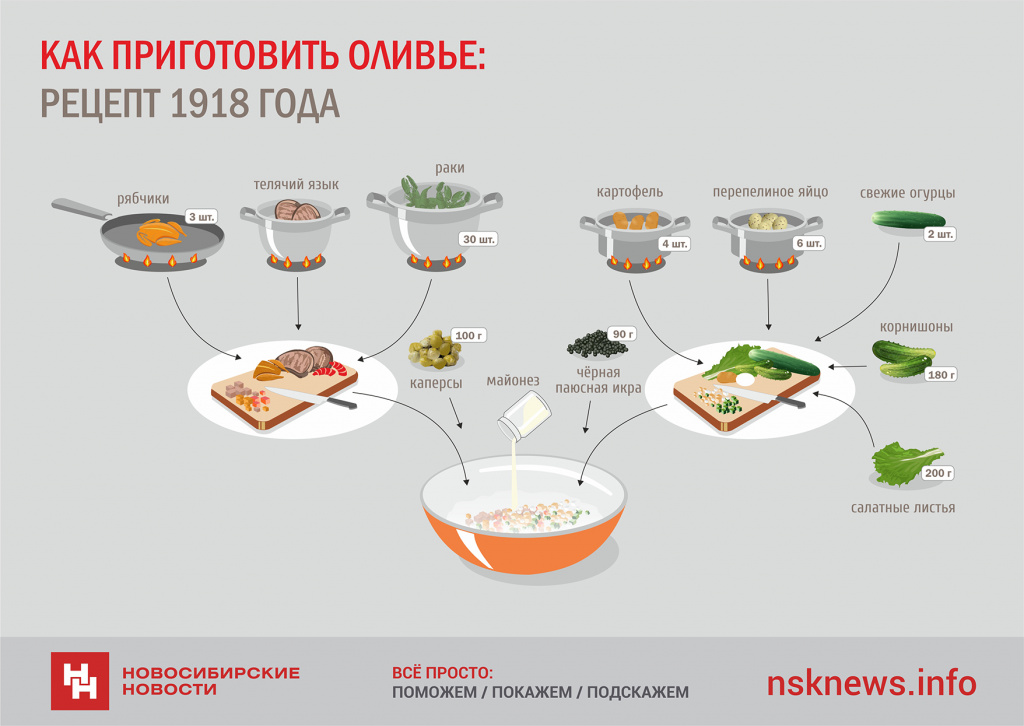 КАК ПРИГОТОВИТЬ ОЛИВЬЕ:
РЕЦЕПТ 1918 ГОДА

рябчики
3 шт.

телячий язык

раки
30 шт.

картофель
4 шт.

перепелиное яйцо
6 шт.

свежие огурцы
2 шт.

100 г
каперсы

майонез

90 г
чёрная паюсная икра

корнишоны
180 г

200 г
салатные листья

НОВОСИБИРСКИЕ НОВОСТИ

ВСЁ ПРОСТО:
ПОМОЖЕМ / ПОКАЖЕМ / ПОДСКАЖЕМ

nsknews.info